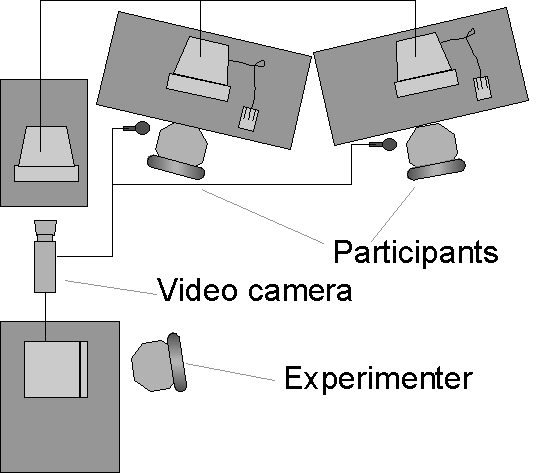 Participants
Video camera
Experimenter